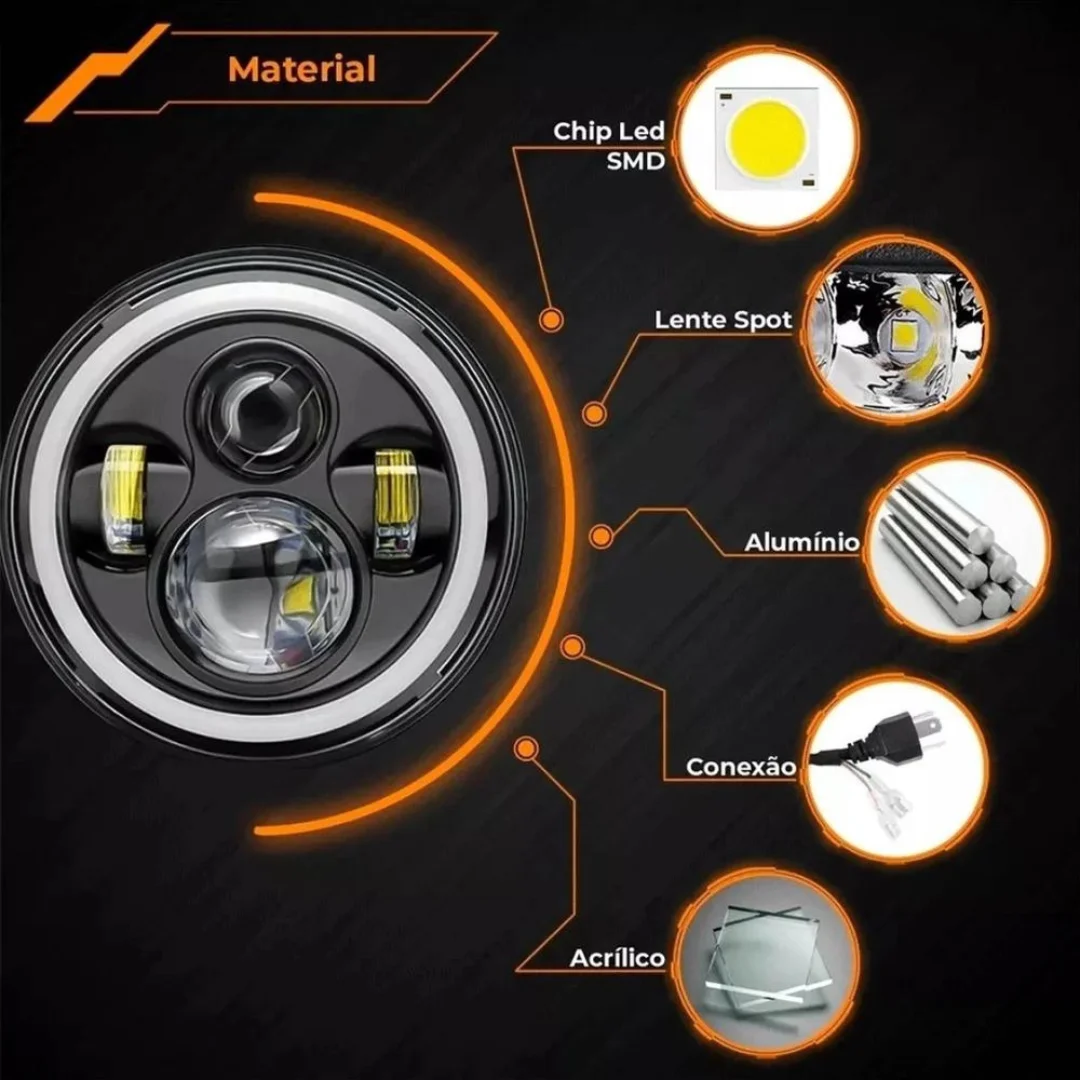 Material

Chip Led SMD

Lente Spot

Alumínio

Conexão

Acrílico